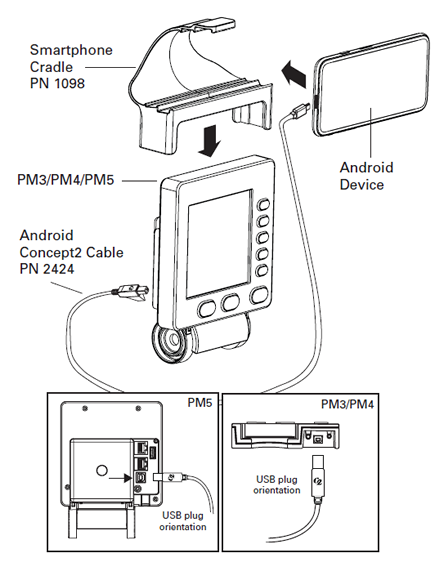 Smartphone Cradle PN 1098

Android Device

PM3/PM4/PM5

Android Concept2 Cable PN 2424

PM5

USB plug orientation

PM3/PM4

USB plug orientation