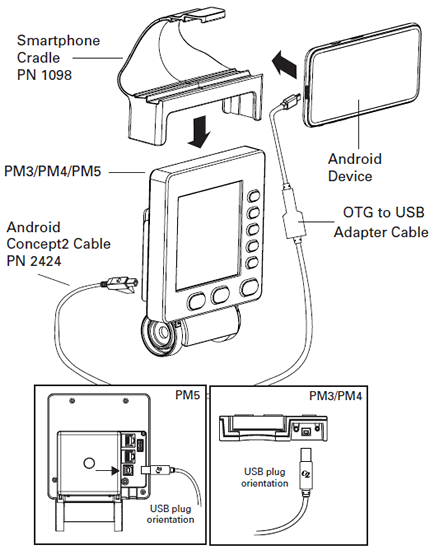 Smartphone Cradle PN 1098

Android Device

PM3/PM4/PM5

OTG to USB Adapter Cable

Android Concept2 Cable PN 2424

PM5

USB plug orientation

PM3/PM4

USB plug orientation