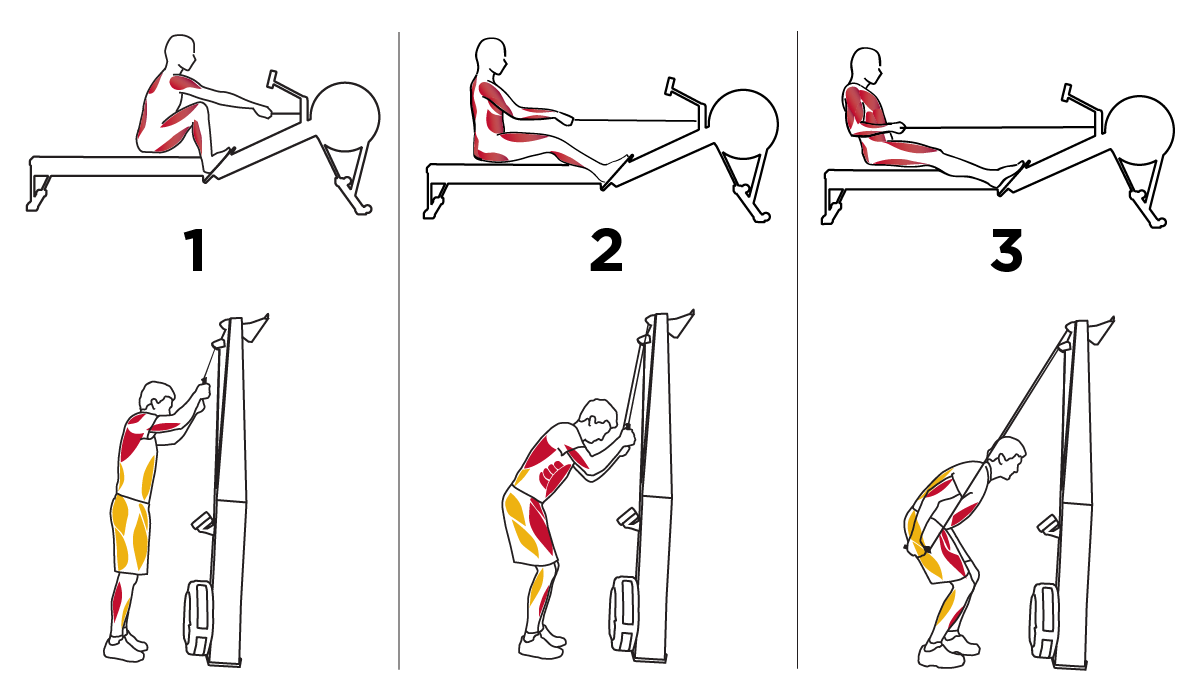 1

2

3