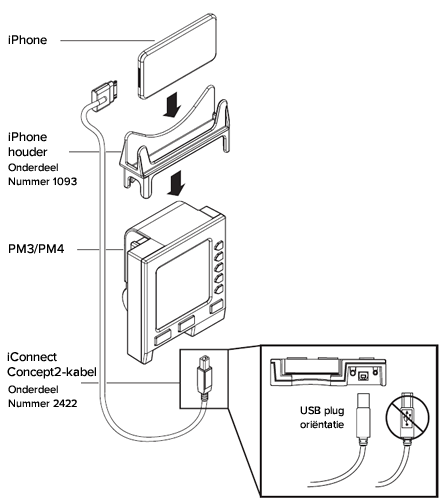 iPhone

iPhone houder
Onderdeel Nummer 1093

PM3/PM4

iConnect Concept2-kabel
Onderdeel Nummer 2422

USB plug oriëntatie